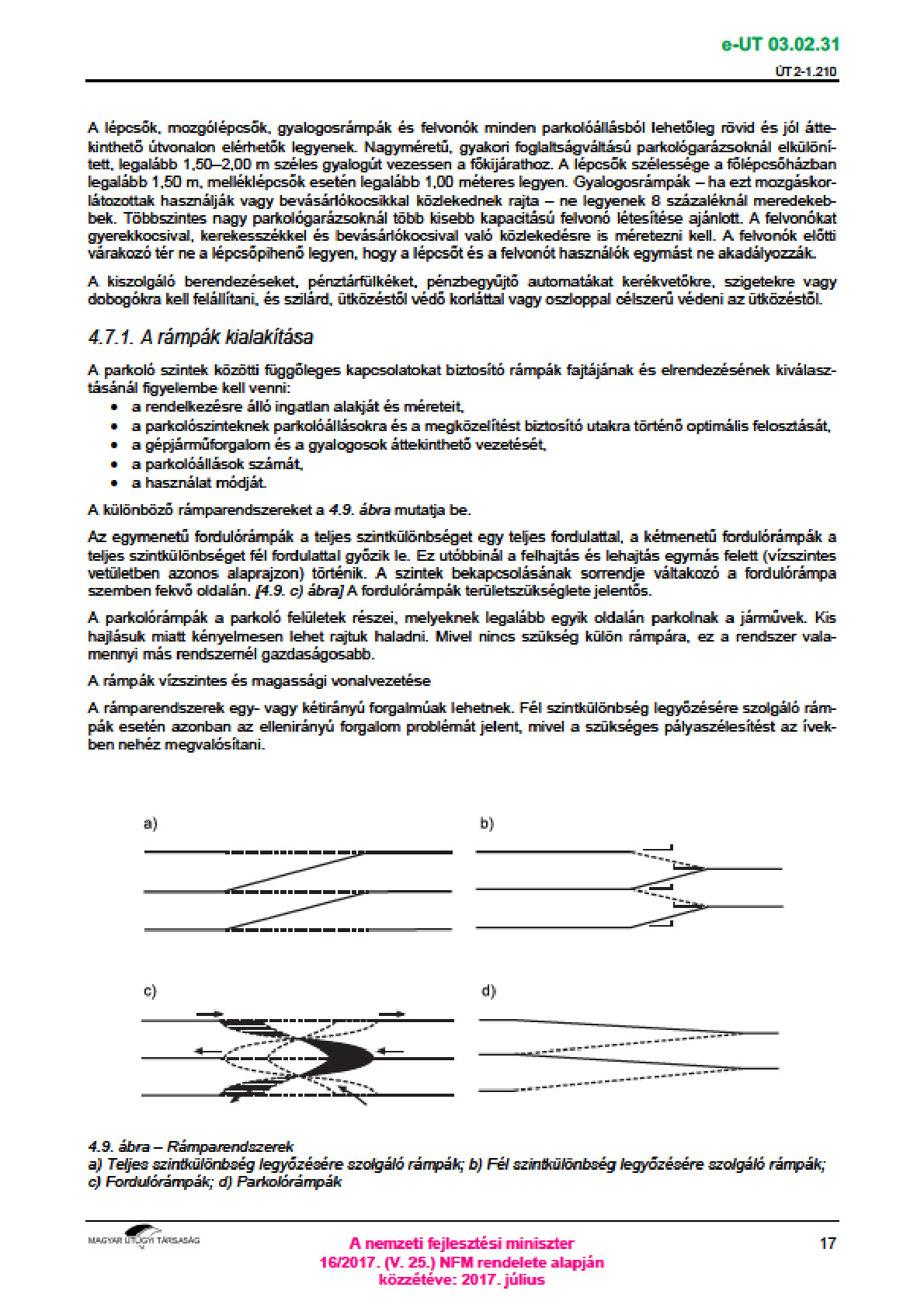 e-UT 03.02.31

ÚT 2-1.210

A lépcsők, mozgólépcsők, gyalogosrámpák és felvonók minden parkolóállásból lehetőleg rövid és jól áttekinthető útvonalon elérhetők legyenek. Nagyméretű, gyakori foglaltságváltású parkológarázsoknál elkülönített, legalább 1,50–2,00 m széles gyalogút vezessen a főkijárathoz. A lépcsők szélessége a főlépcsőházban legalább 1,50 m, melléklépcsők esetén legalább 1,00 méteres legyen. Gyalogosrámpák – ha ezt mozgáskorlátozottak használják vagy bevásárlókocsikkal közlekednek rajta – ne legyenek 8 százaléknál meredekebbek. Többszintes nagy parkológarázsoknál több kisebb kapacitású felvonó létesítése ajánlott. A felvonókat gyerekkocsival, kerekesszékkel és bevásárlókocsival való közlekedésre is méretezni kell. A felvonók előtti várakozó tér ne a lépcsőpihenő legyen, hogy a lépcsőt és a felvonót használók egymást ne akadályozzák.

A kiszolgáló berendezéseket, pénztárfülkéket, pénzbegyűjtő automatákat kerékvetőkre, szigetekre vagy dobogókra kell felállítani, és szilárd, ütközéstől védő korláttal vagy oszloppal célszerű védeni az ütközéstől.

4.7.1. A rámpák kialakítása

A parkoló szintek közötti függőleges kapcsolatokat biztosító rámpák fajtájának és elrendezésének kiválasztásánál figyelembe kell venni:
• a rendelkezésre álló ingatlan alakját és méreteit,
• a parkolószinteknek parkolóállásokra és a megközelítést biztosító utakra történő optimális felosztását,
• a gépjárműforgalom és a gyalogosok áttekinthető vezetését,
• a parkolóállások számát,
• a használat módját.

A különböző rámparendszereket a 4.9. ábra mutatja be.

Az egymenetű fordulórámpák a teljes szintkülönbséget egy teljes fordulattal, a kétmenetű fordulórámpák a teljes szintkülönbséget fél fordulattal győzik le. Ez utóbbinál a felhajtás és lehajtás egymás felett (vízszintes vetületben azonos alaprajzon) történik. A szintek bekapcsolásának sorrendje váltakozó a fordulórámpa szemben fekvő oldalán. [4.9. c) ábra] A fordulórámpák területszükséglete jelentős.

A parkolórámpák a parkoló felületek részei, melyeknek legalább egyik oldalán parkolnak a járművek. Kis hajlásuk miatt kényelmesen lehet rajtuk haladni. Mivel nincs szükség külön rámpára, ez a rendszer valamennyi más rendszernél gazdaságosabb.

A rámpák vízszintes és magassági vonalvezetése

A rámparendszerek egy- vagy kétirányú forgalmúak lehetnek. Fél szintkülönbség legyőzésére szolgáló rámpák esetén azonban az ellenirányú forgalom problémát jelent, mivel a szükséges pályaszélesítést az ívekben nehéz megvalósítani.

a)

b)

c)

d)

4.9. ábra – Rámparendszerek
a) Teljes szintkülönbség legyőzésére szolgáló rámpák; b) Fél szintkülönbség legyőzésére szolgáló rámpák; c) Fordulórámpák; d) Parkolórámpák

MAGYAR ÚTÜGYI TÁRSASÁG

A nemzeti fejlesztési miniszter
16/2017. (V. 25.) NFM rendelete alapján
közzétéve: 2017. július

17