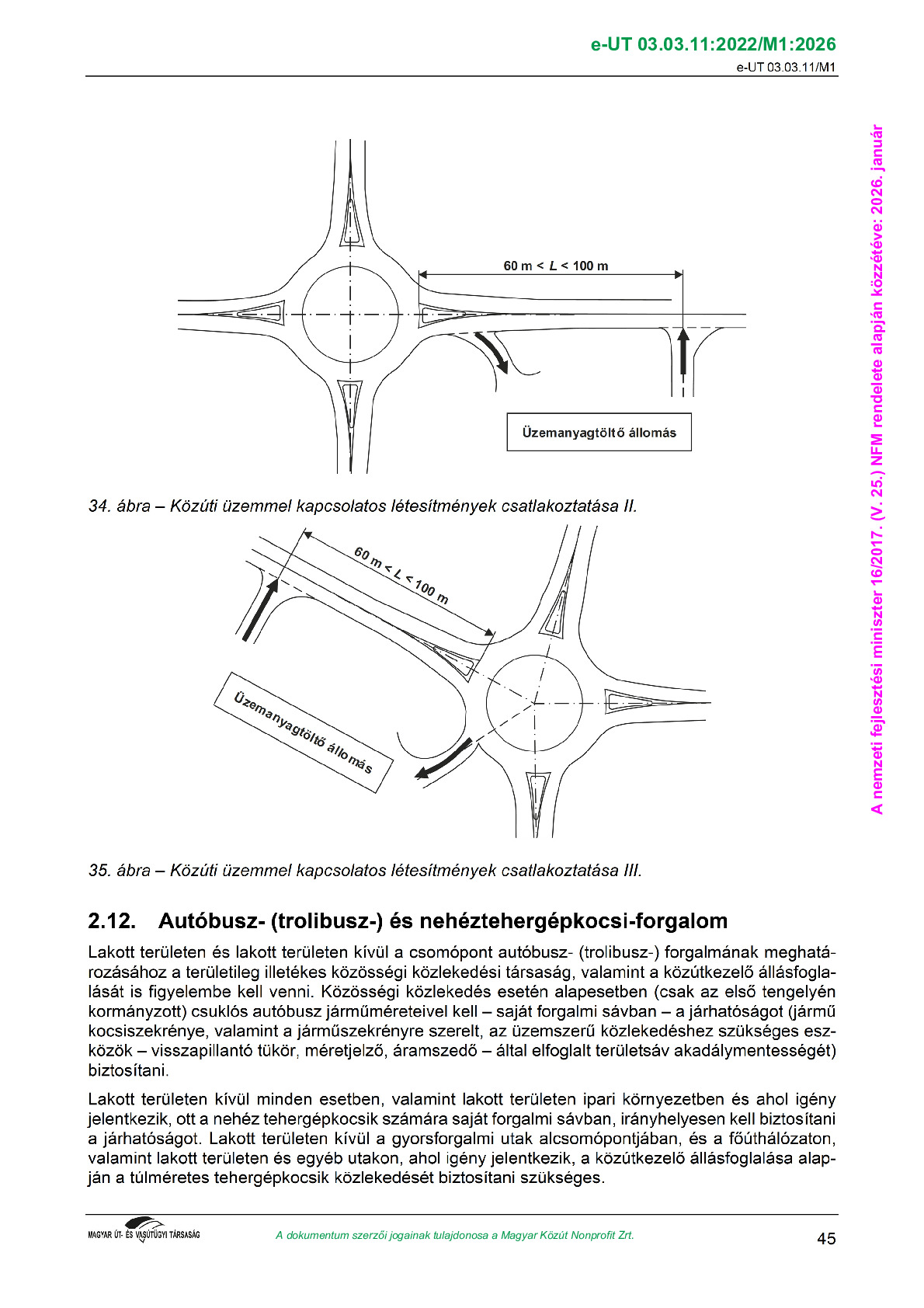 e-UT 03.03.11:2022/M1:2026
e-UT 03.03.11/M1

A nemzeti fejlesztési miniszter 16/2017. (V. 25.) NFM rendelete alapján közzétéve: 2026. január

60 m < $L$ < 100 m

Üzemanyagtöltő állomás

34. ábra – Közúti üzemmel kapcsolatos létesítmények csatlakoztatása II.

60 m < $L$ < 100 m

Üzemanyagtöltő állomás

35. ábra – Közúti üzemmel kapcsolatos létesítmények csatlakoztatása III.

2.12. Autóbusz- (trolibusz-) és nehéztehergépkocsi-forgalom

Lakott területen és lakott területen kívül a csomópont autóbusz- (trolibusz-) forgalmának meghatározásához a területileg illetékes közösségi közlekedési társaság, valamint a közútkezelő állásfoglalását is figyelembe kell venni. Közösségi közlekedés esetén alapesetben (csak az első tengelyén kormányzott) csuklós autóbusz járműméreteivel kell – saját forgalmi sávban – a járhatóságot (jármű kocsiszekrénye, valamint a járműszekrényre szerelt, az üzemszerű közlekedéshez szükséges eszközök – visszapillantó tükör, méretjelző, áramszedő – által elfoglalt területsáv akadálymentességét) biztosítani.

Lakott területen kívül minden esetben, valamint lakott területen ipari környezetben és ahol igény jelentkezik, ott a nehéz tehergépkocsik számára saját forgalmi sávban, irányhelyesen kell biztosítani a járhatóságot. Lakott területen kívül a gyorsforgalmi utak alcsomópontjában, és a főúthálózaton, valamint lakott területen és egyéb utakon, ahol igény jelentkezik, a közútkezelő állásfoglalása alapján a túlméretes tehergépkocsik közlekedését biztosítani szükséges.

MAGYAR ÚT- ÉS VASÚTÜGYI TÁRSASÁG
A dokumentum szerzői jogainak tulajdonosa a Magyar Közút Nonprofit Zrt.
45