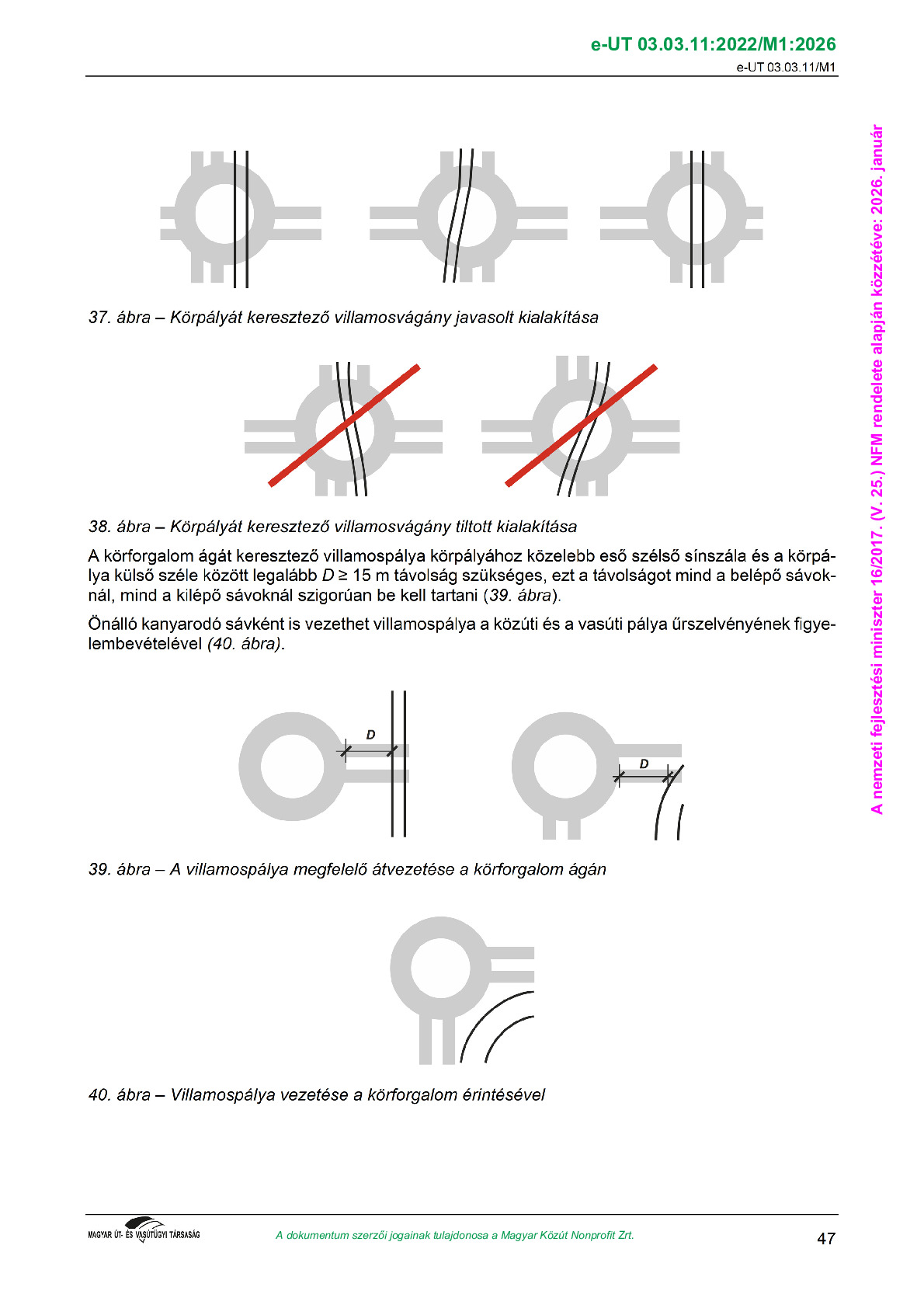 e-UT 03.03.11:2022/M1:2026
e-UT 03.03.11/M1

37. ábra – Körpályát keresztező villamosvágány javasolt kialakítása

38. ábra – Körpályát keresztező villamosvágány tiltott kialakítása

A körforgalom ágát keresztező villamospálya körpályához közelebb eső szélső sínszála és a körpálya külső széle között legalább $D \geq 15$ m távolság szükséges, ezt a távolságot mind a belépő sávoknál, mind a kilépő sávoknál szigorúan be kell tartani (39. ábra).

Önálló kanyarodó sávként is vezethet villamospálya a közúti és a vasúti pálya űrszelvényének figyelembevételével (40. ábra).

D

D

39. ábra – A villamospálya megfelelő átvezetése a körforgalom ágán

40. ábra – Villamospálya vezetése a körforgalom érintésével

A nemzeti fejlesztési miniszter 16/2017. (V. 25.) NFM rendelete alapján közzétéve: 2026. január

MAGYAR ÚT- ÉS VASÚTÜGYI TÁRSASÁG

A dokumentum szerzői jogainak tulajdonosa a Magyar Közút Nonprofit Zrt.

47